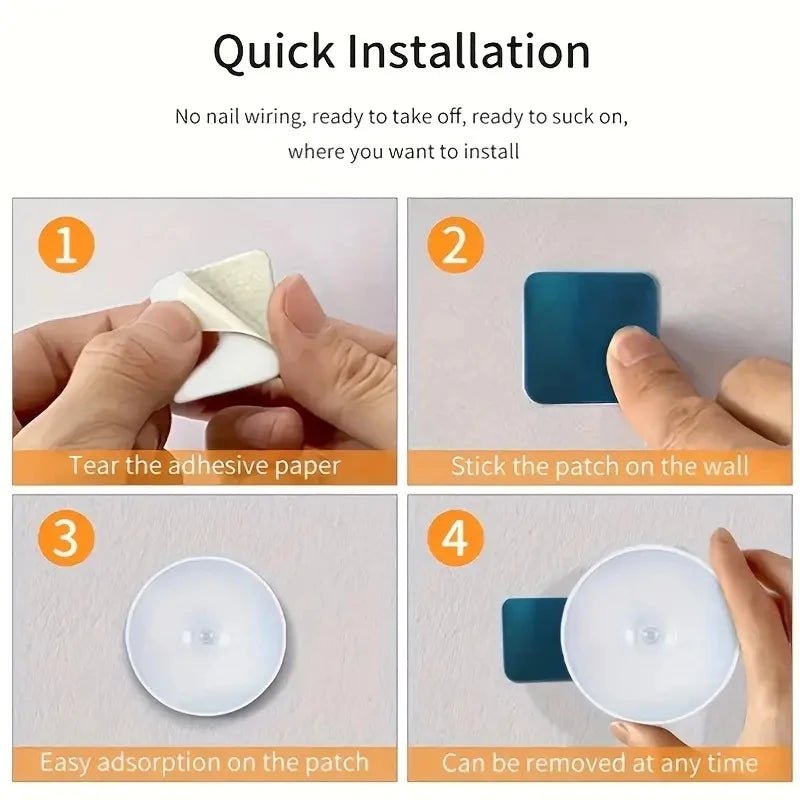 Quick Installation

No nail wiring, ready to take off, ready to suck on, where you want to install

1

Tear the adhesive paper

2

Stick the patch on the wall

3

Easy adsorption on the patch

4

Can be removed at any time