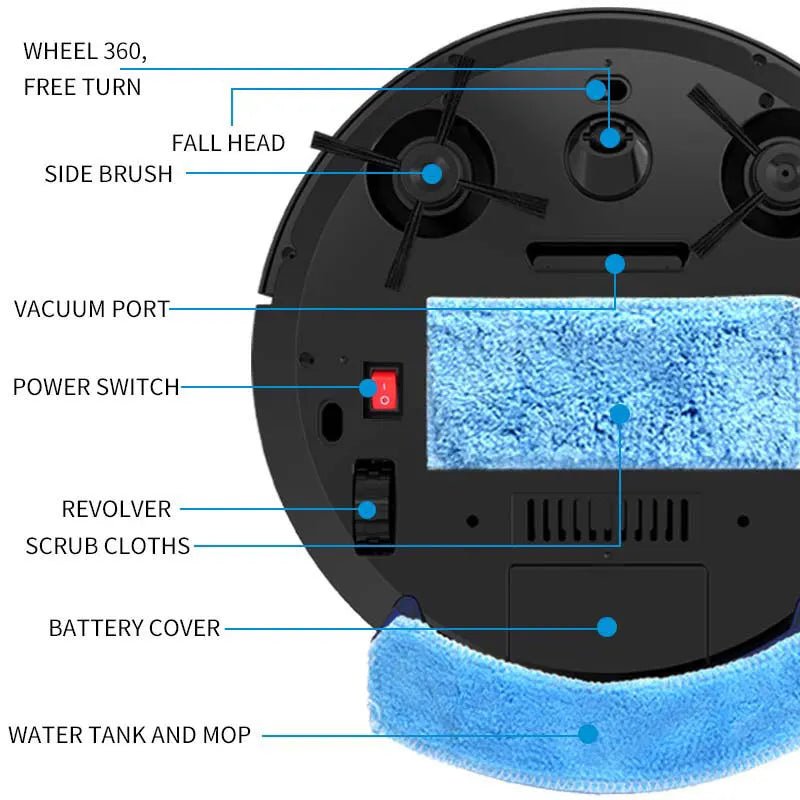 WHEEL 360, FREE TURN

FALL HEAD

SIDE BRUSH

VACUUM PORT

POWER SWITCH

REVOLVER

SCRUB CLOTHS

BATTERY COVER

WATER TANK AND MOP